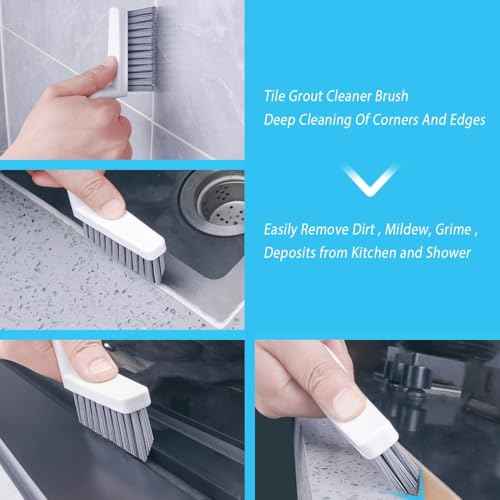 Tile Grout Cleaner Brush
Deep Cleaning Of Corners And Edges

Easily Remove Dirt , Mildew, Grime ,
Deposits from Kitchen and Shower