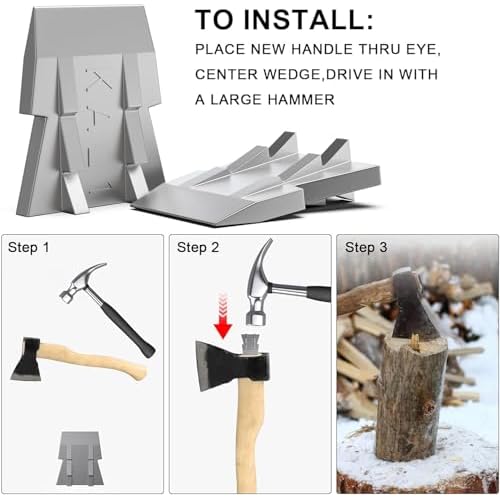 TO INSTALL:

PLACE NEW HANDLE THRU EYE, CENTER WEDGE,DRIVE IN WITH A LARGE HAMMER

Step 1

Step 2

Step 3