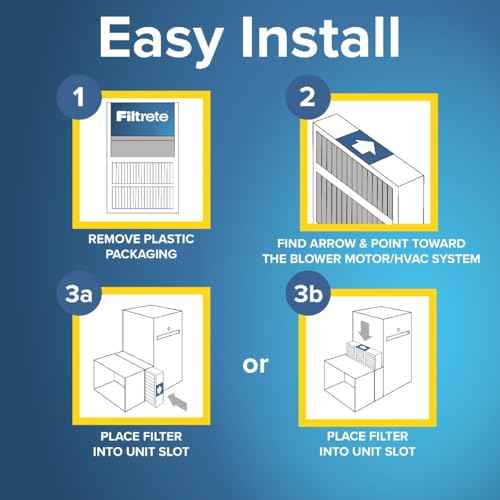 Easy Install

1

Filtrete

REMOVE PLASTIC PACKAGING

2

FIND ARROW & POINT TOWARD THE BLOWER MOTOR/HVAC SYSTEM

3a

PLACE FILTER INTO UNIT SLOT

or

3b

PLACE FILTER INTO UNIT SLOT