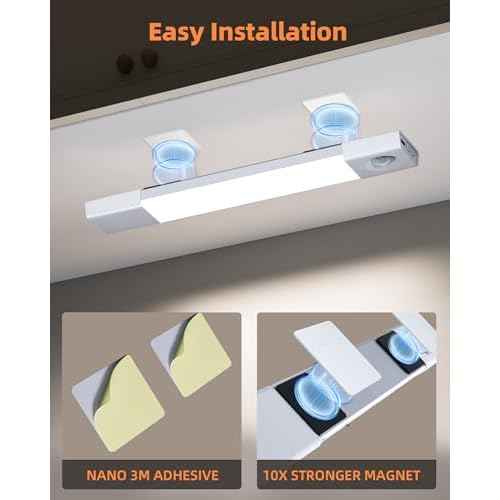 Easy Installation

NANO 3M ADHESIVE

10X STRONGER MAGNET