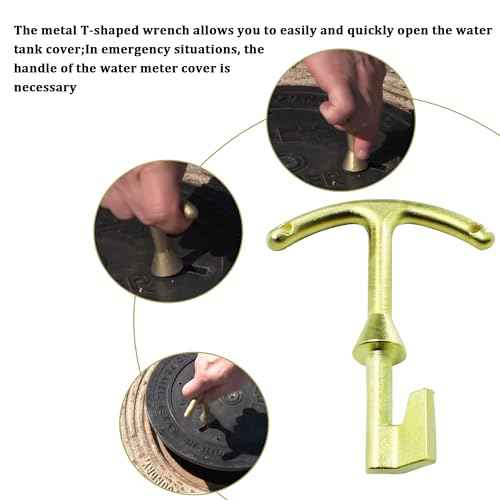 The metal T-shaped wrench allows you to easily and quickly open the water tank cover;In emergency situations, the handle of the water meter cover is necessary