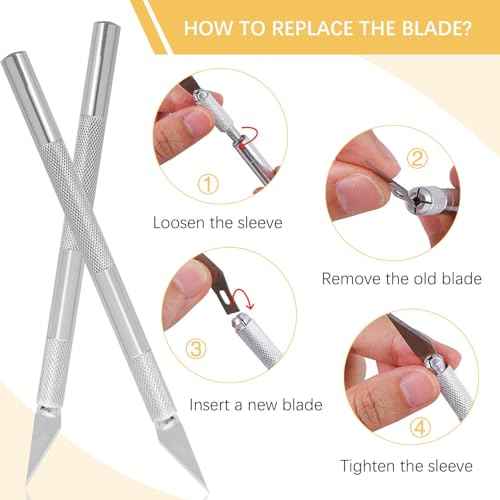 HOW TO REPLACE THE BLADE?

①
Loosen the sleeve

②
Remove the old blade

③
Insert a new blade

④
Tighten the sleeve