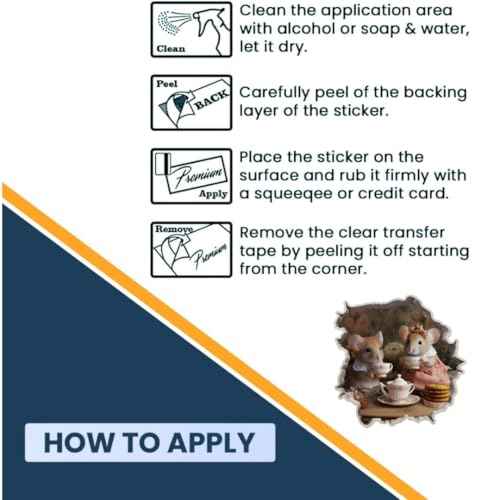 Clean

Clean the application area with alcohol or soap & water, let it dry.

Peel
BACK

Carefully peel of the backing layer of the sticker.

Premium
Apply

Place the sticker on the surface and rub it firmly with a squeeqee or credit card.

Remove
Premium

Remove the clear transfer tape by peeling it off starting from the corner.

HOW TO APPLY