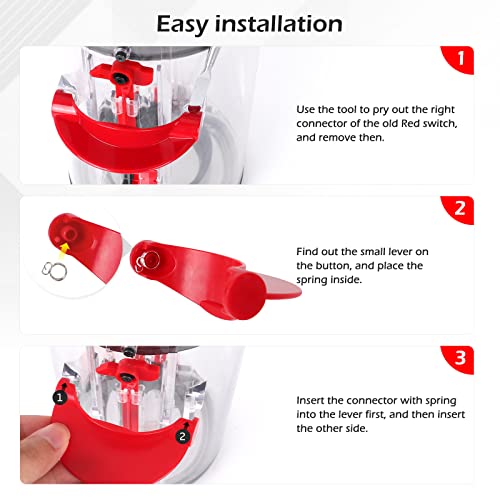 Easy installation

1

Use the tool to pry out the right connector of the old Red switch, and remove then.

2

Find out the small lever on the button, and place the spring inside.

3

1

2

Insert the connector with spring into the lever first, and then insert the other side.