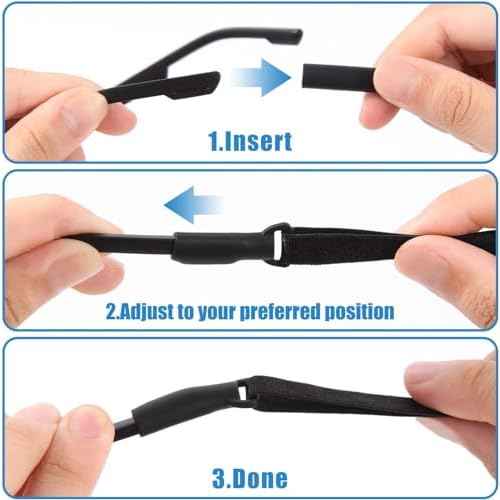 1.Insert

2.Adjust to your preferred position

3.Done