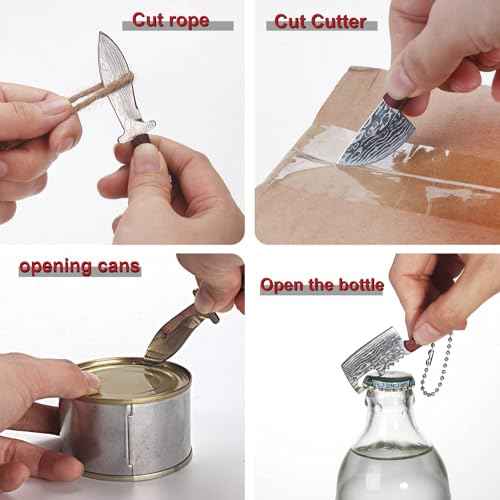 Cut rope

Cut Cutter

opening cans

Open the bottle