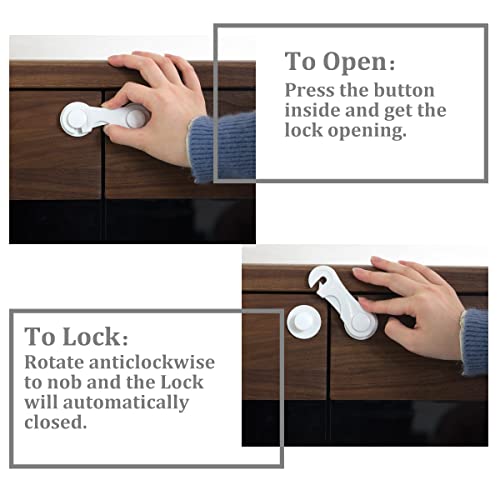 To Open:
Press the button inside and get the lock opening.

To Lock:
Rotate anticlockwise to nob and the Lock will automatically closed.