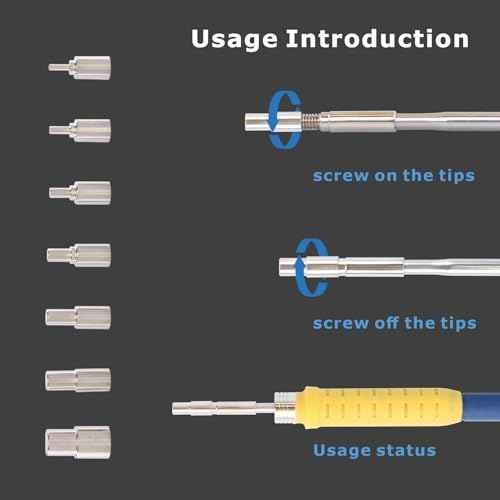 Usage Introduction

screw on the tips

screw off the tips

Usage status