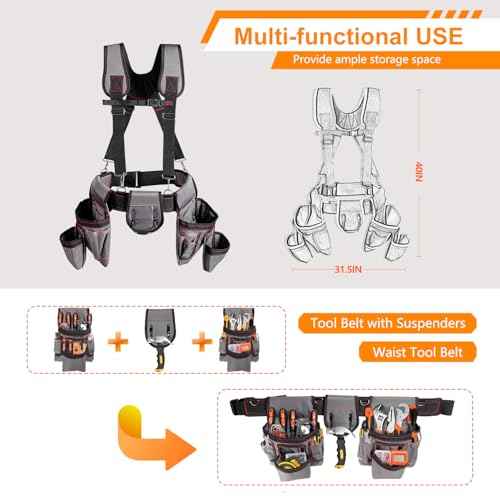 Multi-functional USE

Provide ample storage space

40IN

31.5IN

Tool Belt with Suspenders

Waist Tool Belt