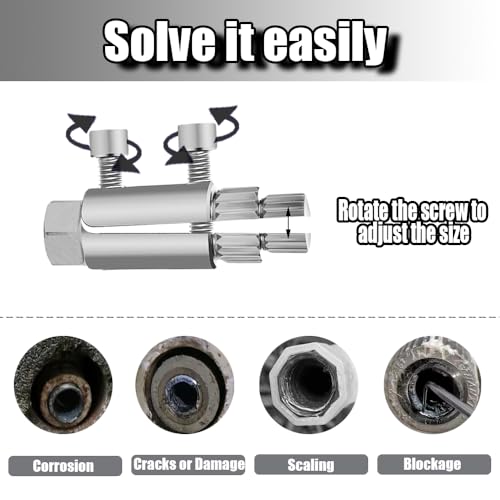 Solve it easily

Rotate the screw to adjust the size

Corrosion

Cracks or Damage

Scaling

Blockage