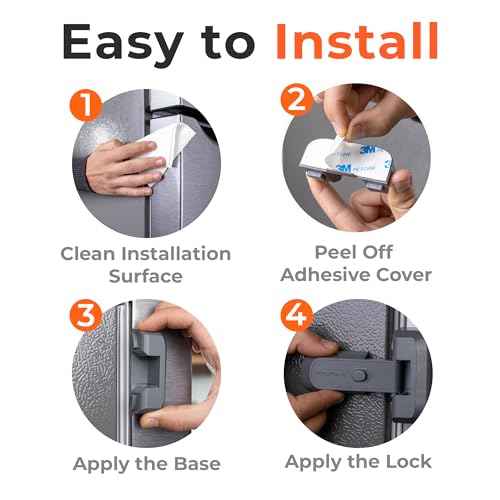 Easy to Install

1

Clean Installation Surface

2

3M

3M

Peel Off Adhesive Cover

3

Apply the Base

4

Apply the Lock