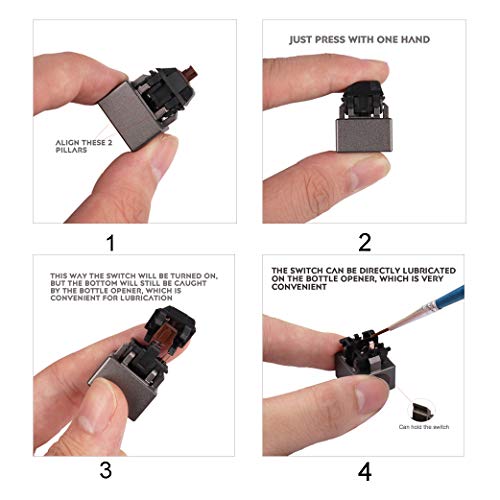 ALIGN THESE 2 PILLARS

1

JUST PRESS WITH ONE HAND

2

THIS WAY THE SWITCH WILL BE TURNED ON, BUT THE BOTTOM WILL STILL BE CAUGHT BY THE BOTTLE OPENER, WHICH IS CONVENIENT FOR LUBRICATION

3

THE SWITCH CAN BE DIRECTLY LUBRICATED ON THE BOTTLE OPENER, WHICH IS VERY CONVENIENT

Can hold the switch

4