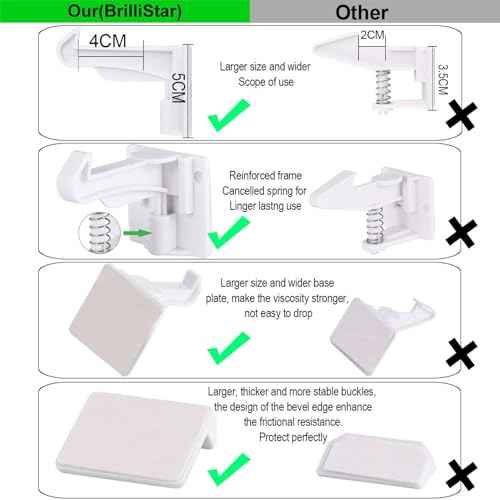 Our(BrilliStar)

Other

4CM

5CM

Larger size and wider Scope of use

2CM

3.5CM

Reinforced frame Cancelled spring for Linger lastng use

Larger size and wider base plate, make the viscosity stronger, not easy to drop

Larger, thicker and more stable buckles, the design of the bevel edge enhance the frictional resistance. Protect perfectly