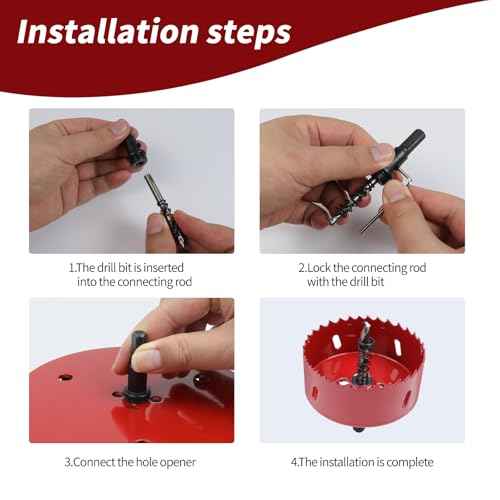 Installation steps

1.The drill bit is inserted into the connecting rod

2.Lock the connecting rod with the drill bit

3.Connect the hole opener

4.The installation is complete