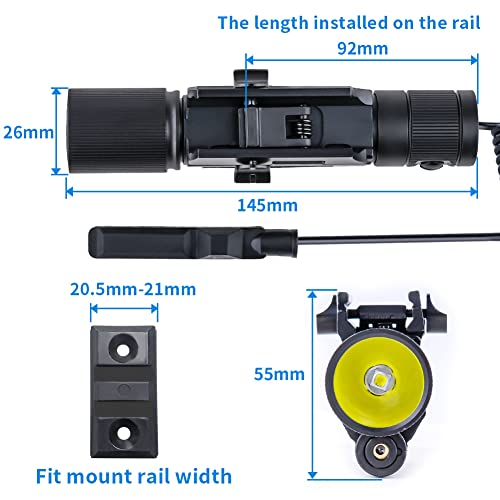 The length installed on the rail
92mm
26mm
145mm
20.5mm-21mm
55mm
Fit mount rail width