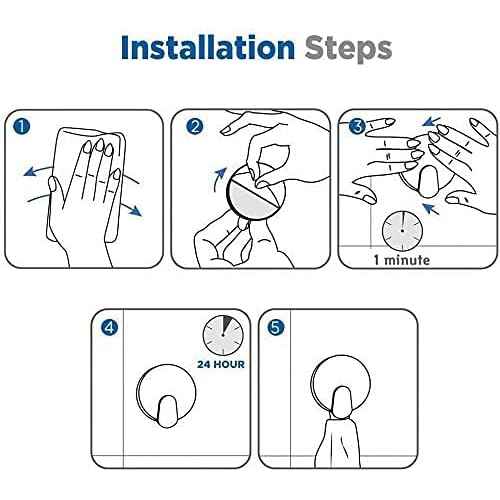 Installation Steps

1

2

3

1 minute

4

24 HOUR

5