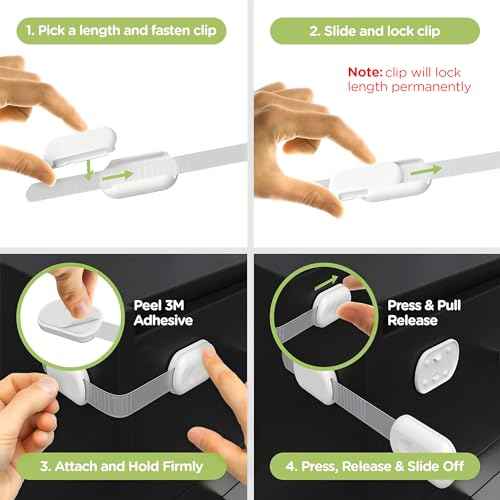 1. Pick a length and fasten clip

2. Slide and lock clip

Note: clip will lock length permanently

Peel 3M Adhesive

3. Attach and Hold Firmly

Press & Pull Release

4. Press, Release & Slide Off