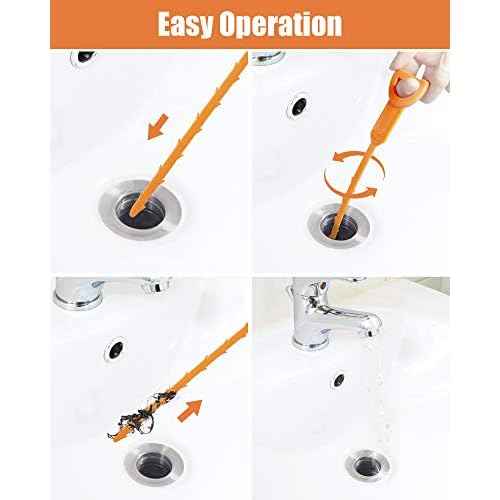 Easy Operation