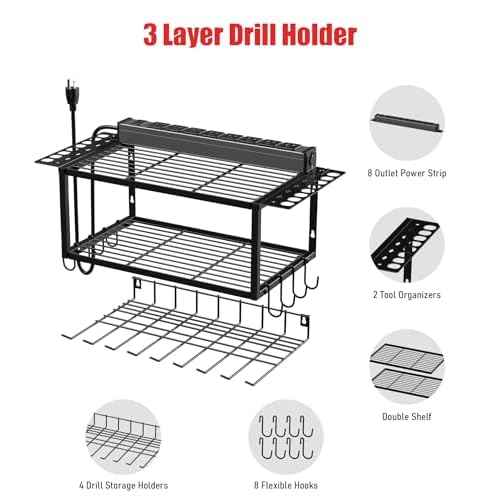 3 Layer Drill Holder

8 Outlet Power Strip

2 Tool Organizers

Double Shelf

4 Drill Storage Holders

8 Flexible Hooks