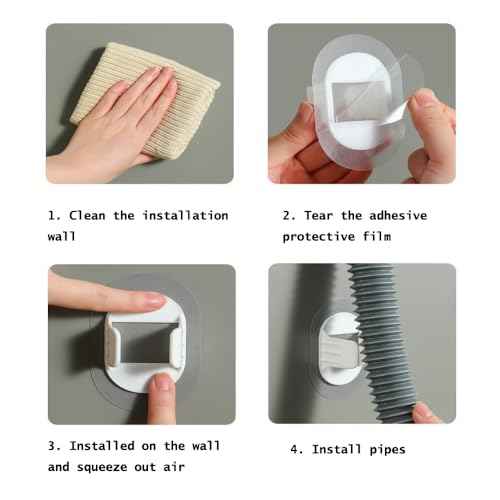 1. Clean the installation wall

2. Tear the adhesive protective film

3. Installed on the wall and squeeze out air

4. Install pipes