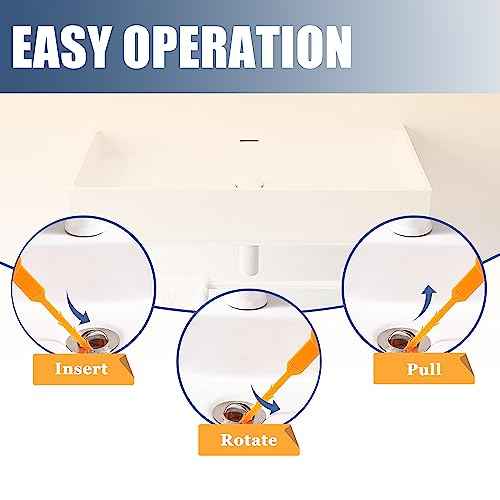 EASY OPERATION

Insert

Rotate

Pull