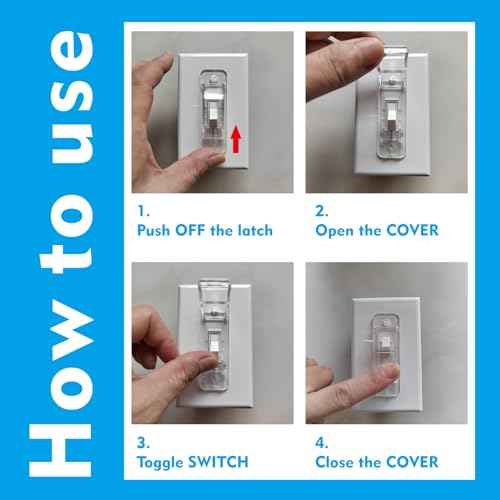 How to use

1.
Push OFF the latch

2.
Open the COVER

3.
Toggle SWITCH

4.
Close the COVER