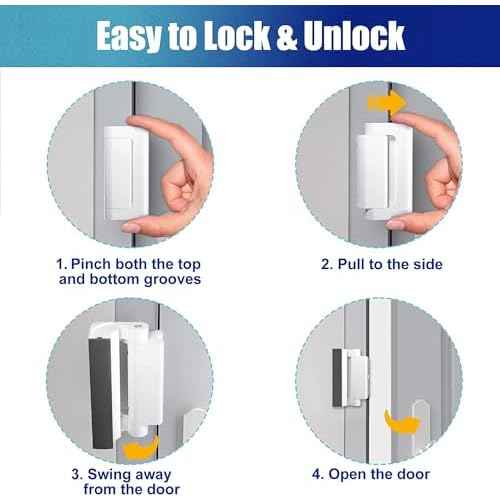 Easy to Lock & Unlock

1. Pinch both the top and bottom grooves

2. Pull to the side

3. Swing away from the door

4. Open the door