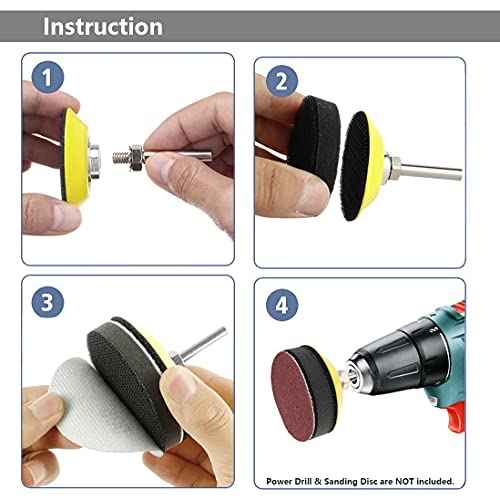 Instruction

1

2

3

4

Power Drill & Sanding Disc are NOT included.