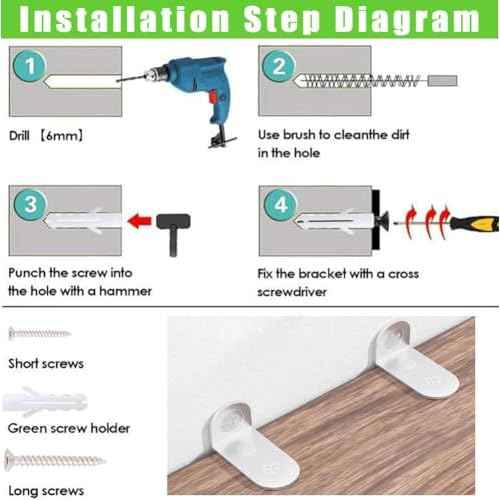 Installation Step Diagram

1

Drill 【6mm】

2

Use brush to cleanthe dirt in the hole

3

Punch the screw into the hole with a hammer

4

Fix the bracket with a cross screwdriver

Short screws

Green screw holder

Long screws