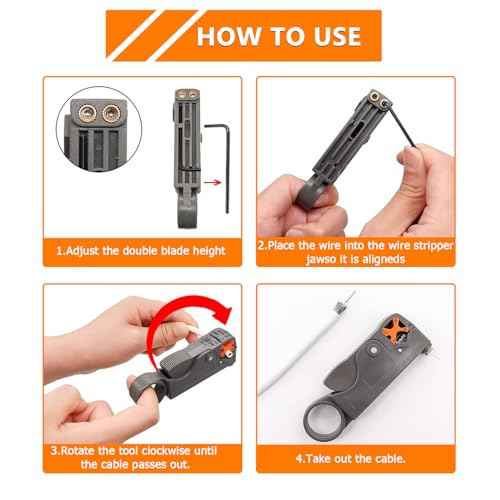 HOW TO USE

1.Adjust the double blade height

2.Place the wire into the wire stripper jawso it is aligneds

3.Rotate the tool clockwise until the cable passes out.

4.Take out the cable.