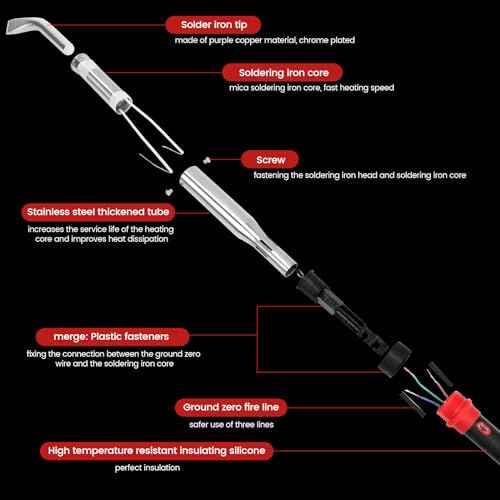 Solder iron tip
made of purple copper material, chrome plated

Soldering iron core
mica soldering iron core, fast heating speed

Screw
fastening the soldering iron head and soldering iron core

Stainless steel thickened tube
increases the service life of the heating core and improves heat dissipation

merge: Plastic fasteners
fixing the connection between the ground zero wire and the soldering iron core

Ground zero fire line
safer use of three lines

High temperature resistant insulating silicone
perfect insulation