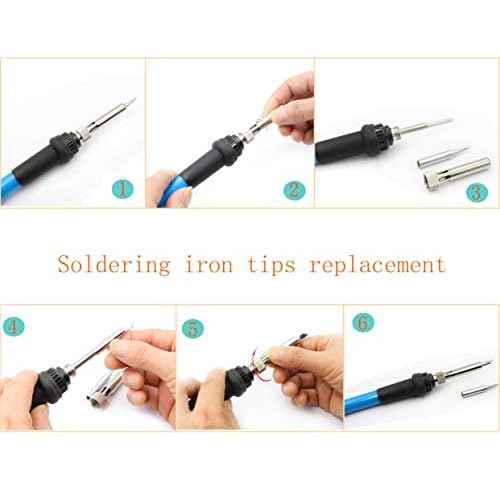 1

2

3

Soldering iron tips replacement

4

5

6