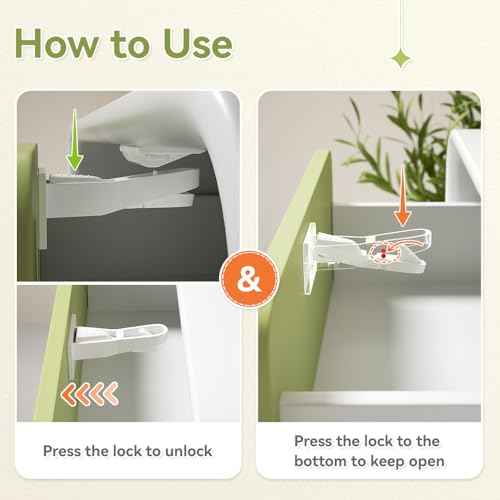 How to Use

&

Press the lock to unlock

Press the lock to the bottom to keep open