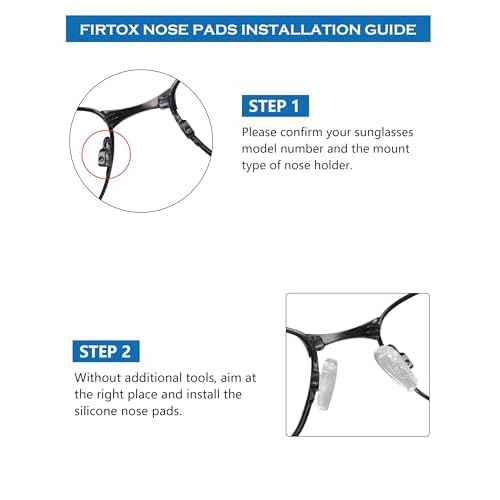 FIRTOX NOSE PADS INSTALLATION GUIDE

STEP 1

Please confirm your sunglasses model number and the mount type of nose holder.

STEP 2

Without additional tools, aim at the right place and install the silicone nose pads.