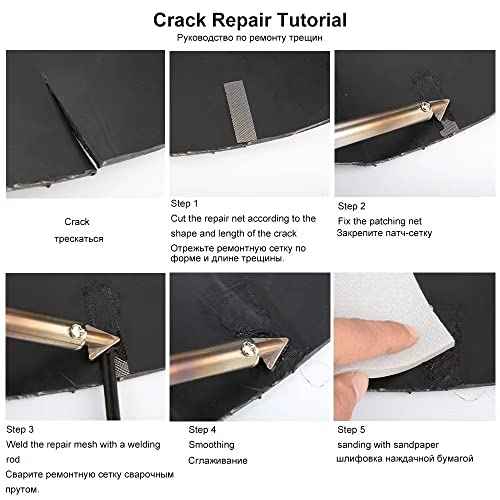 Crack Repair Tutorial
Руководство по ремонту трещин

Crack
трескаться

Step 1
Cut the repair net according to the shape and length of the crack
Отрежьте ремонтную сетку по форме и длине трещины.

Step 2
Fix the patching net
Закрепите патч-сетку

Step 3
Weld the repair mesh with a welding rod
Сварите ремонтную сетку сварочным прутом.

Step 4
Smoothing
Сглаживание

Step 5
sanding with sandpaper
шлифовка наждачной бумагой