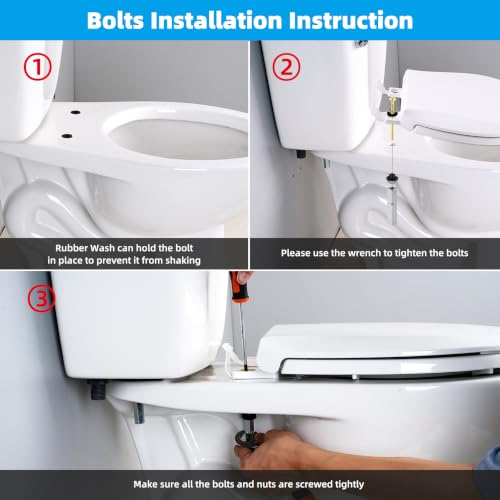 Bolts Installation Instruction

①

Rubber Wash can hold the bolt in place to prevent it from shaking

②

Please use the wrench to tighten the bolts

③

Make sure all the bolts and nuts are screwed tightly