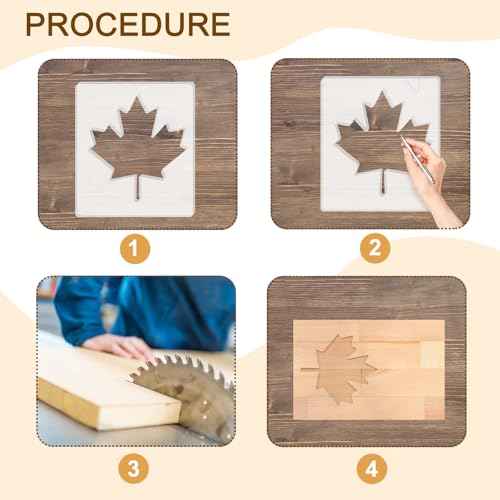 PROCEDURE

1

2

3

4