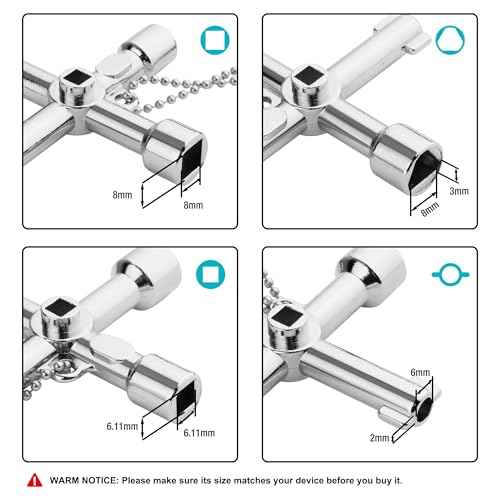 8mm
8mm

3mm
8mm

6.11mm
6.11mm

6mm
2mm

WARM NOTICE: Please make sure its size matches your device before you buy it.