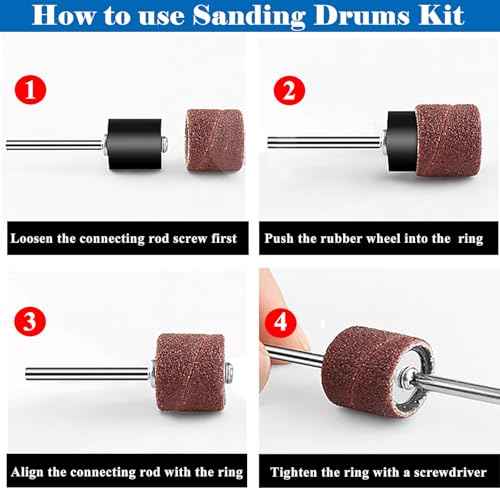 How to use Sanding Drums Kit

1

Loosen the connecting rod screw first

2

Push the rubber wheel into the ring

3

Align the connecting rod with the ring

4

Tighten the ring with a screwdriver