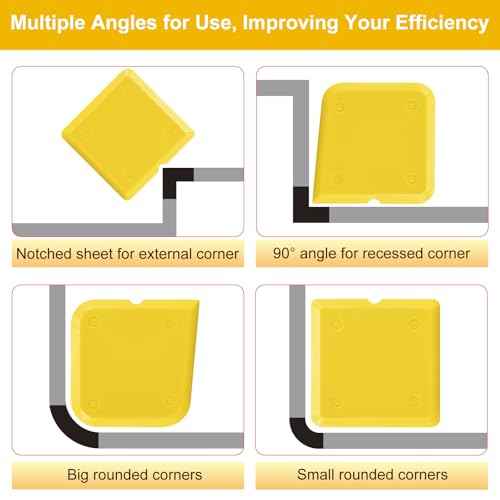 Multiple Angles for Use, Improving Your Efficiency

Notched sheet for external corner

90° angle for recessed corner

Big rounded corners

Small rounded corners