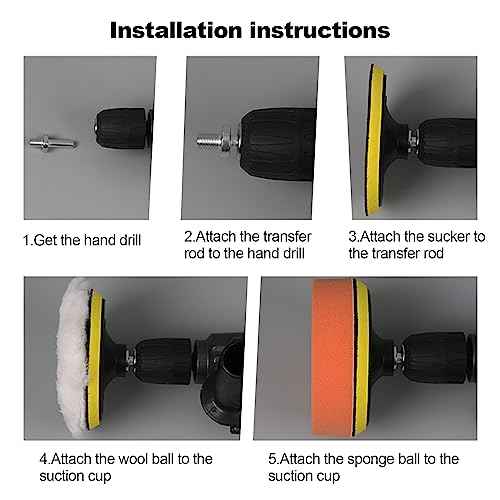 Installation instructions

1.Get the hand drill

2.Attach the transfer rod to the hand drill

3.Attach the sucker to the transfer rod

4.Attach the wool ball to the suction cup

5.Attach the sponge ball to the suction cup