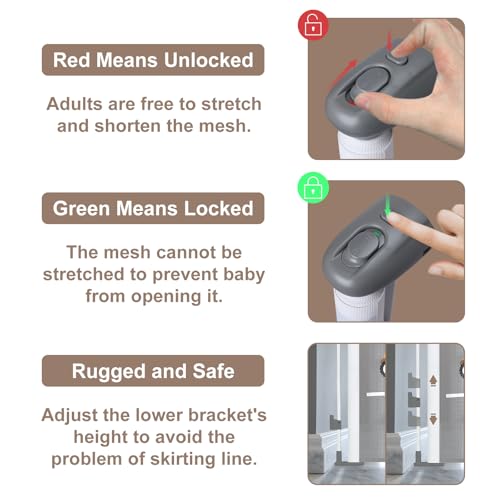 Red Means Unlocked

Adults are free to stretch and shorten the mesh.

Green Means Locked

The mesh cannot be stretched to prevent baby from opening it.

Rugged and Safe

Adjust the lower bracket's height to avoid the problem of skirting line.