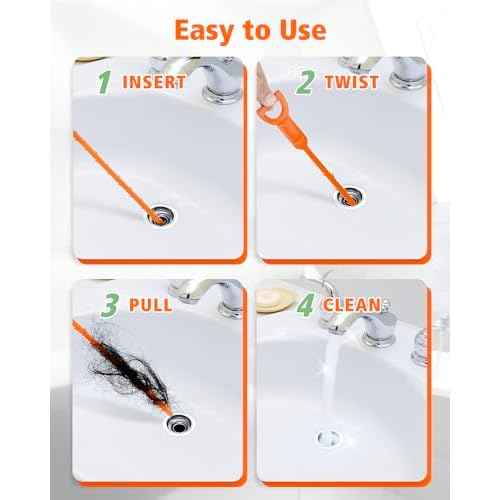 Easy to Use

1 INSERT

2 TWIST

3 PULL

4 CLEAN