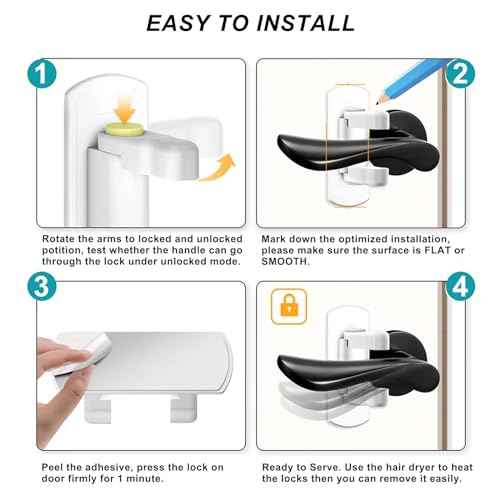 EASY TO INSTALL

1

Rotate the arms to locked and unlocked potition, test whether the handle can go through the lock under unlocked mode.

2

Mark down the optimized installation, please make sure the surface is FLAT or SMOOTH.

3

Peel the adhesive, press the lock on door firmly for 1 minute.

4

Ready to Serve. Use the hair dryer to heat the locks then you can remove it easily.