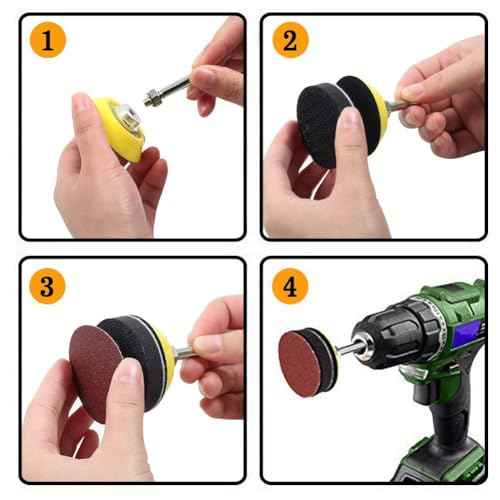 1

2

3

4