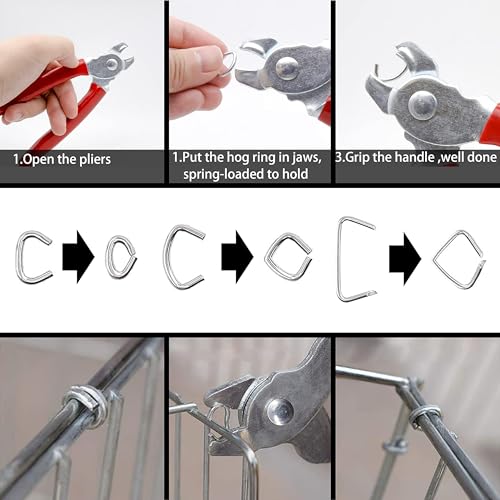 1.Open the pliers

1.Put the hog ring in jaws, spring-loaded to hold

3.Grip the handle ,well done