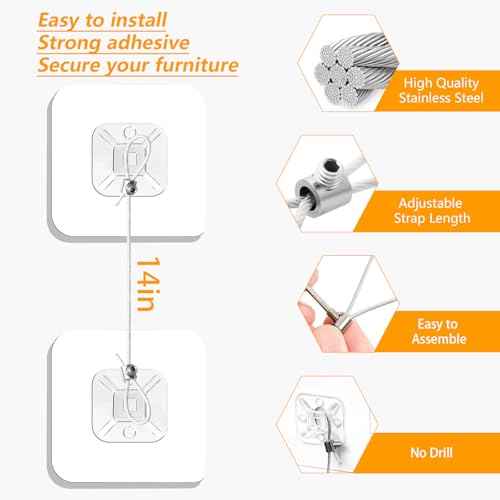 Easy to install
Strong adhesive
Secure your furniture

14in

High Quality Stainless Steel

Adjustable Strap Length

Easy to Assemble

No Drill