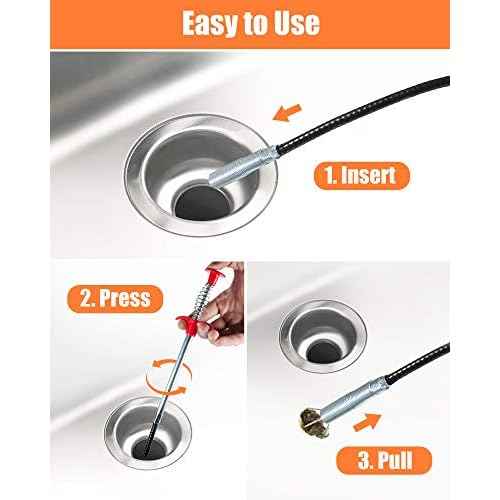 Easy to Use

1. Insert

2. Press

3. Pull