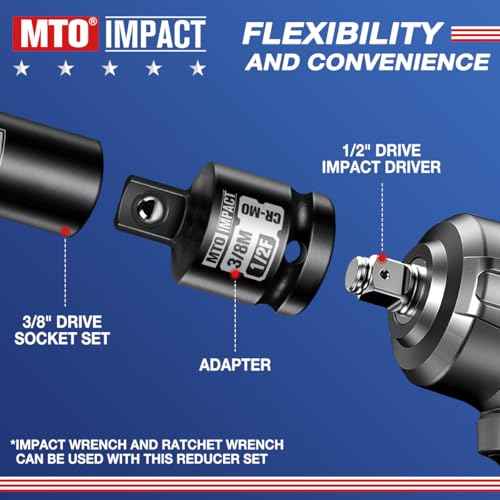 MTO® IMPACT

FLEXIBILITY AND CONVENIENCE

1/2" DRIVE IMPACT DRIVER

MTO IMPACT CR-MO 3/8M 1/2F

3/8" DRIVE SOCKET SET

ADAPTER

*IMPACT WRENCH AND RATCHET WRENCH CAN BE USED WITH THIS REDUCER SET