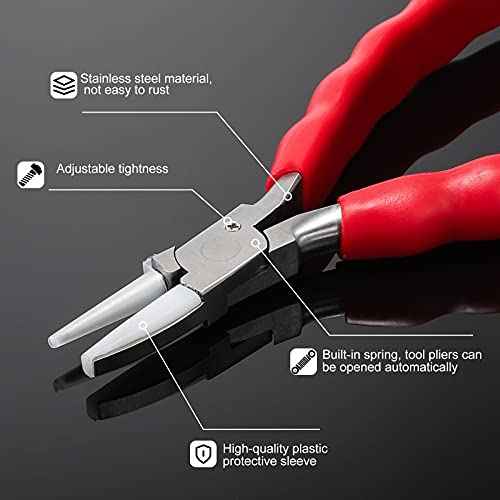 Stainless steel material, not easy to rust

Adjustable tightness

Built-in spring, tool pliers can be opened automatically

High-quality plastic protective sleeve